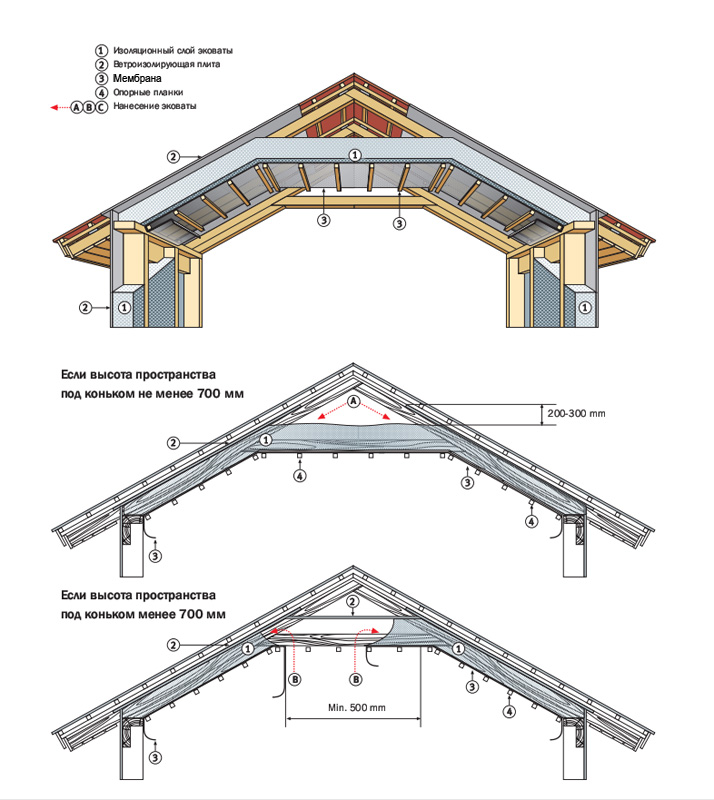 1 Изоляционный слой эковаты
2 Ветроизолирующая плита
3 Мембрана
4 Опорные планки
A B C Нанесение эковаты

2
1
3
3
2
1
1

Если высота пространства под коньком не менее 700 мм

A
200-300 mm
2
1
4
3
4
3

Если высота пространства под коньком менее 700 мм

2
2
1
1
B
B
3
4
Min. 500 mm
3